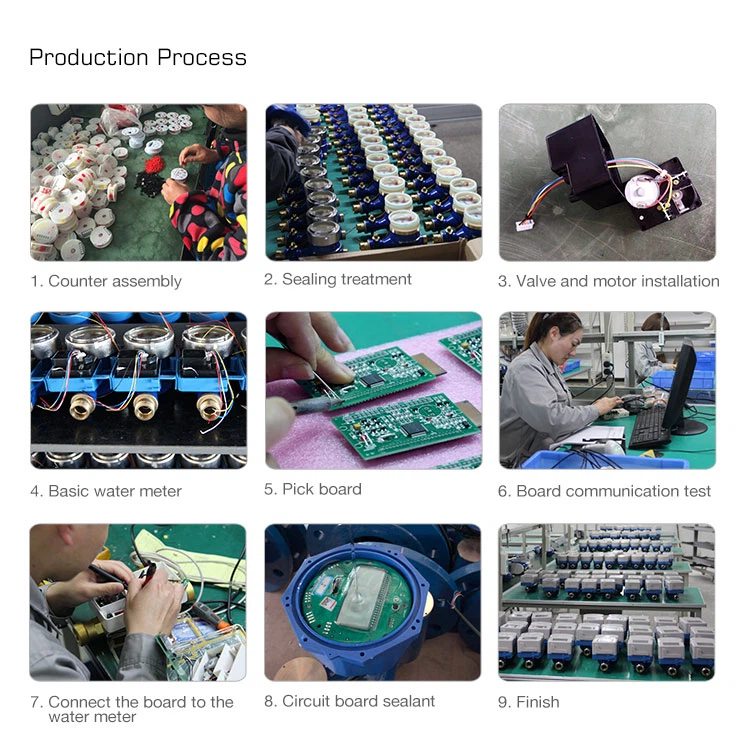 Production Process

1. Counter assembly

2. Sealing treatment

3. Valve and motor installation

4. Basic water meter

5. Pick board

6. Board communication test

7. Connect the board to the water meter

8. Circuit board sealant

9. Finish