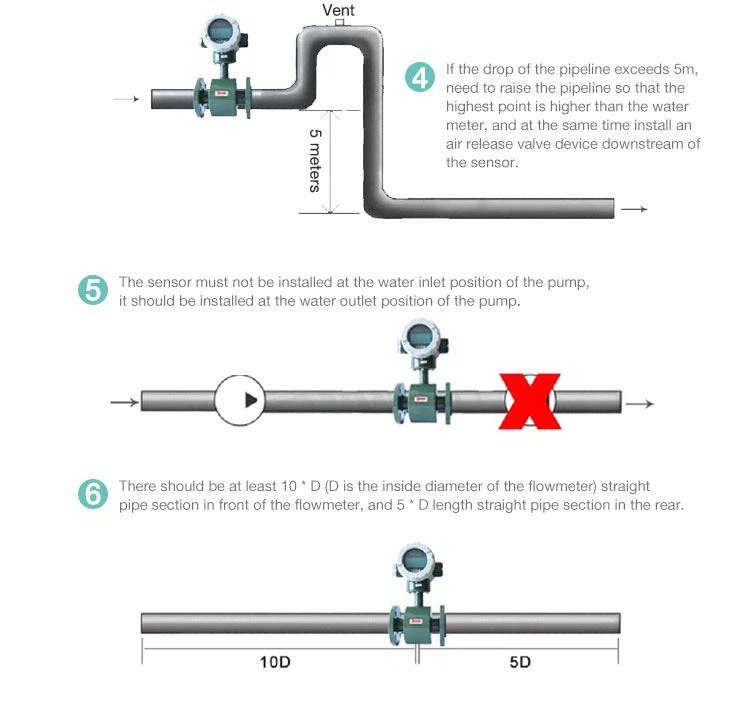 Vent

5 meters

4 If the drop of the pipeline exceeds 5m, need to raise the pipeline so that the highest point is higher than the water meter, and at the same time install an air release valve device downstream of the sensor.

5 The sensor must not be installed at the water inlet position of the pump, it should be installed at the water outlet position of the pump.

6 There should be at least 10 * D (D is the inside diameter of the flowmeter) straight pipe section in front of the flowmeter, and 5 * D length straight pipe section in the rear.

10D

5D